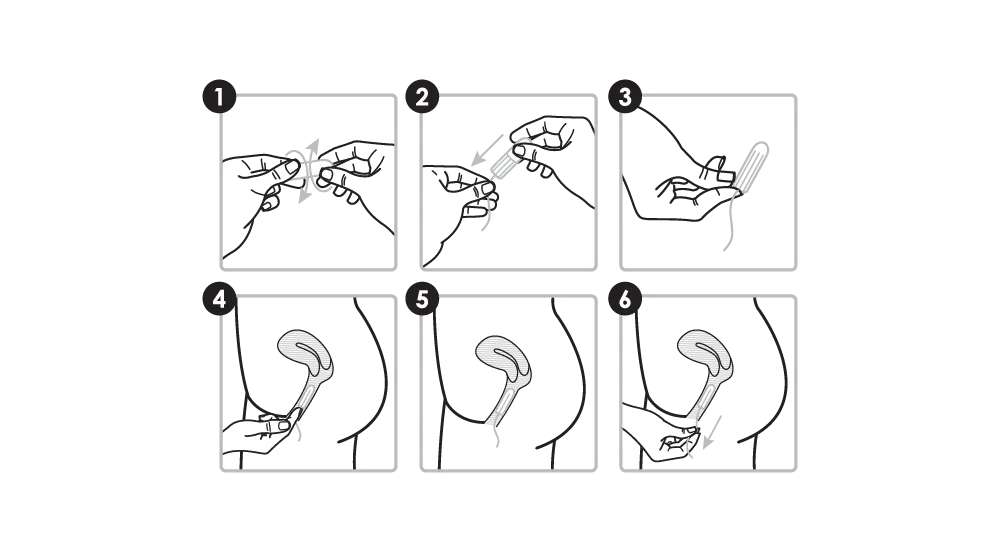 1
2
3
4
5
6